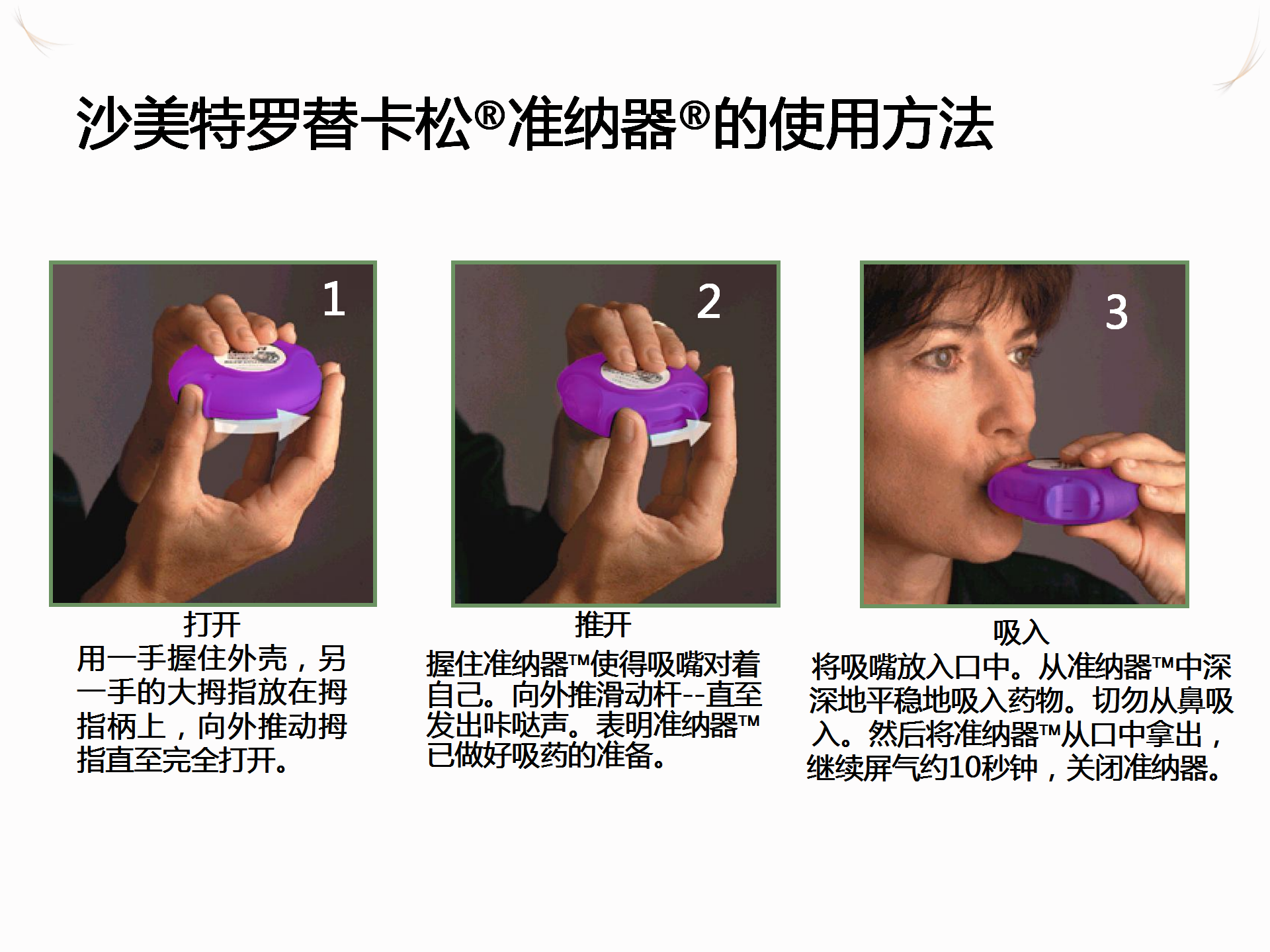 沙美特罗替卡松®准纳器®的使用方法

1

打开
用一手握住外壳，另一手的大拇指放在拇指柄上，向外推动拇指直至完全打开。

2

推开
握住准纳器™使得吸嘴对着自己。向外推滑动杆--直至发出咔哒声。表明准纳器™已做好吸药的准备。

3

吸入
将吸嘴放入口中。从准纳器™中深深地平稳地吸入药物。切勿从鼻吸入。然后将准纳器™从口中拿出，继续屏气约10秒钟，关闭准纳器。